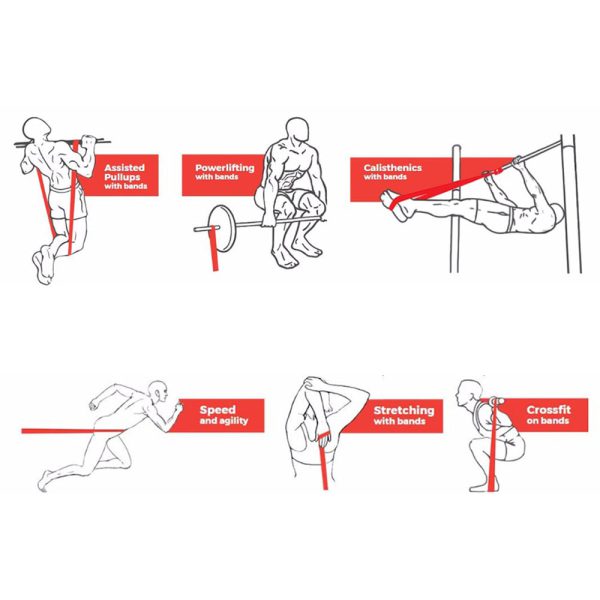 Assisted Pullups with bands

Powerlifting with bands

Calisthenics with bands

Speed and agility

Stretching with bands

Crossfit on bands